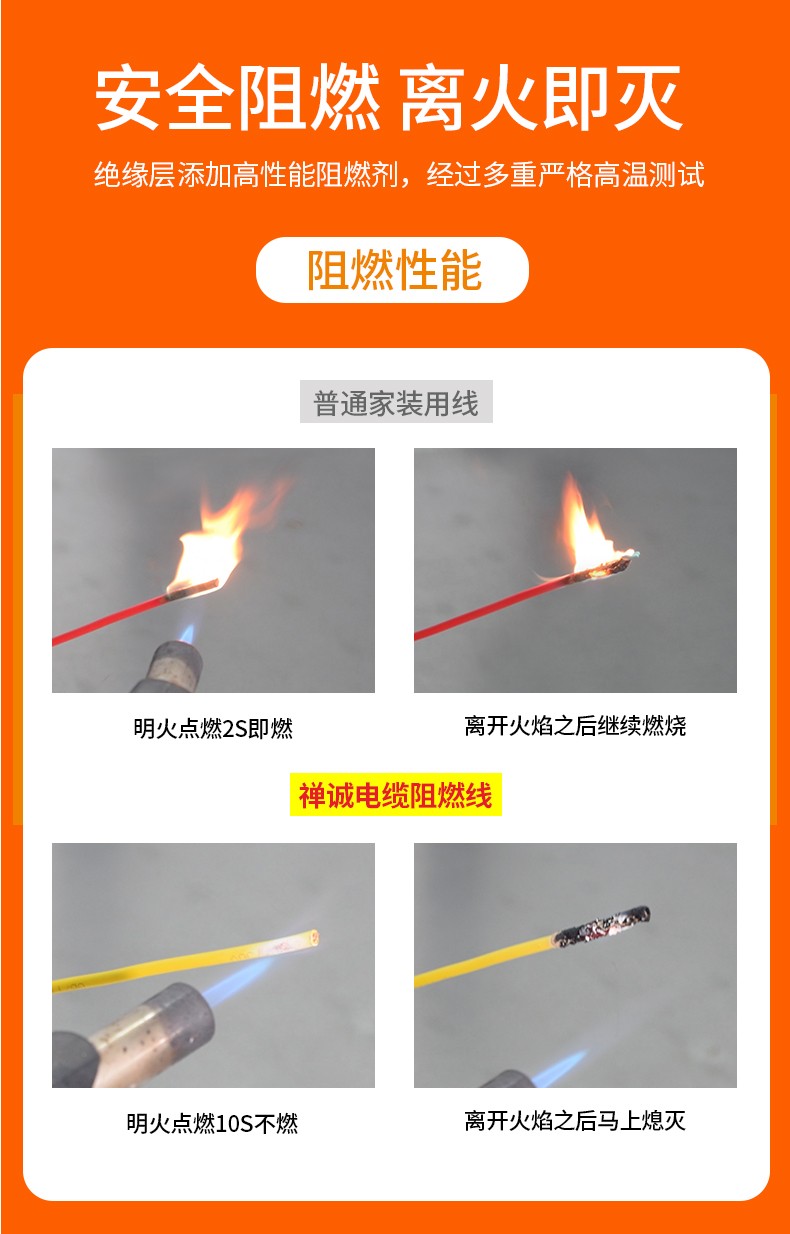 安全阻燃 离火即灭

绝缘层添加高性能阻燃剂，经过多重严格高温测试

阻燃性能

普通家装用线

明火点燃2S即燃

离开火焰之后继续燃烧

禅诚电缆阻燃线

明火点燃10S不燃

离开火焰之后马上熄灭