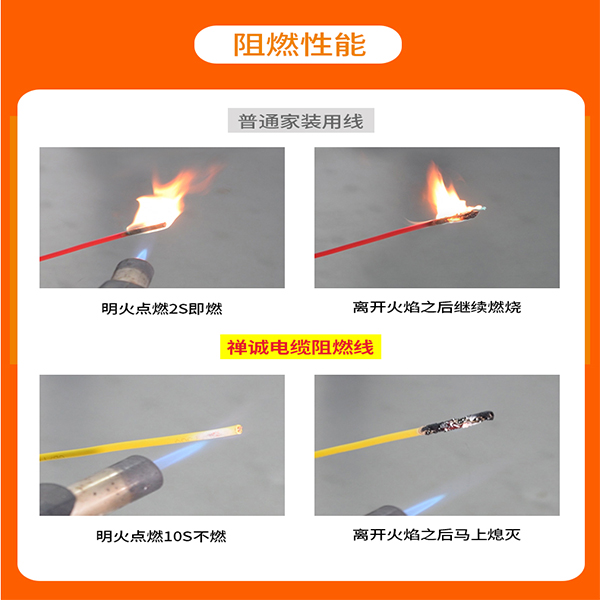 阻燃性能

普通家装用线

明火点燃2S即燃

离开火焰之后继续燃烧

禅诚电缆阻燃线

明火点燃10S不燃

离开火焰之后马上熄灭